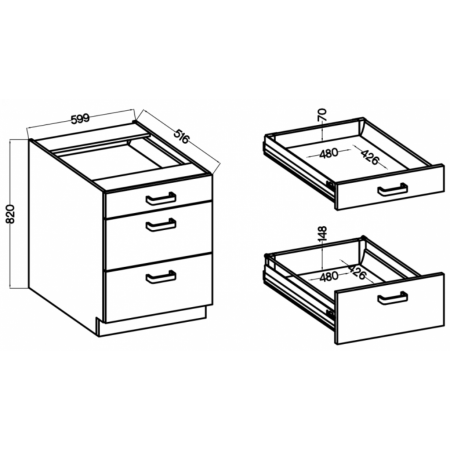 599
516
820
70
480
426
148
480
426